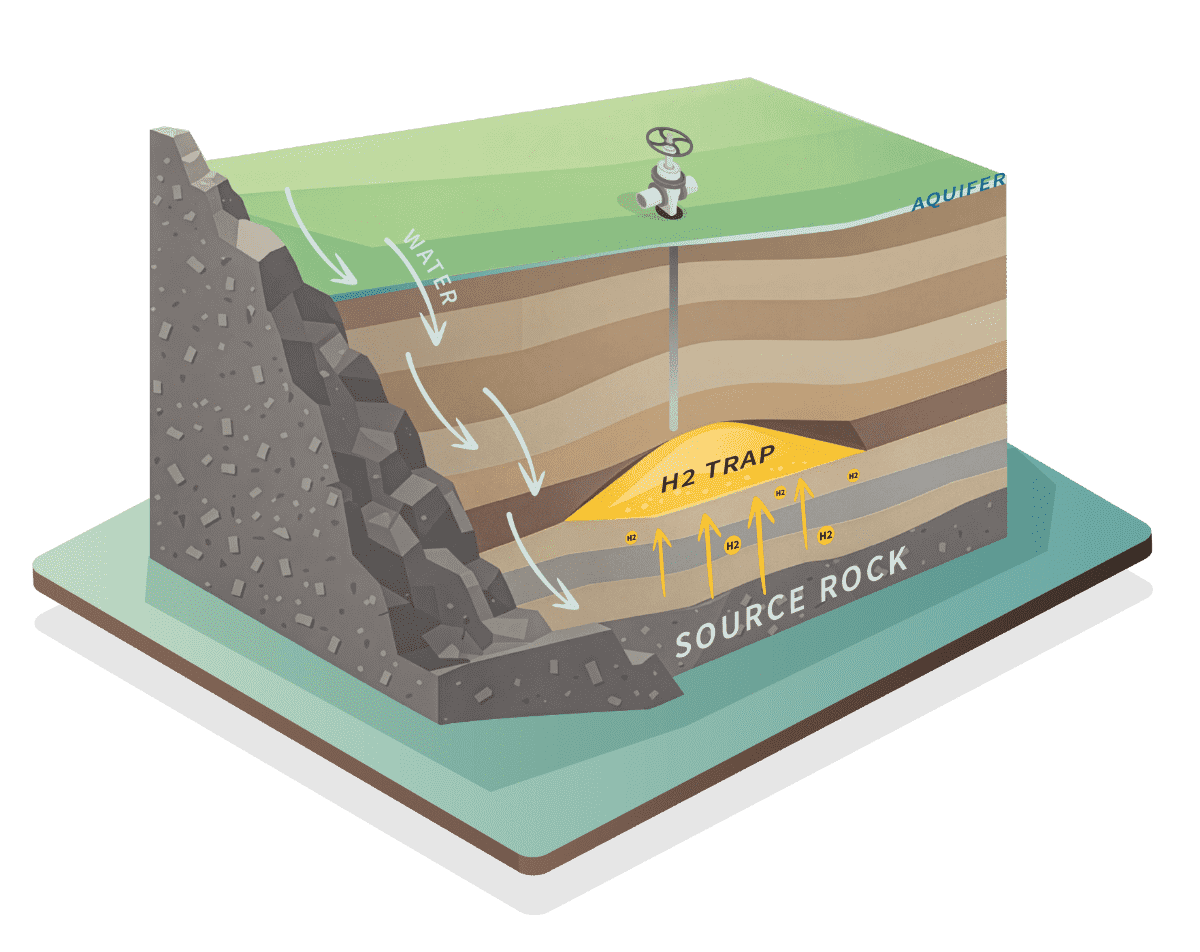 AQUIFER
WATER
H2 TRAP
H2
H2
H2
H2
H2
SOURCE ROCK